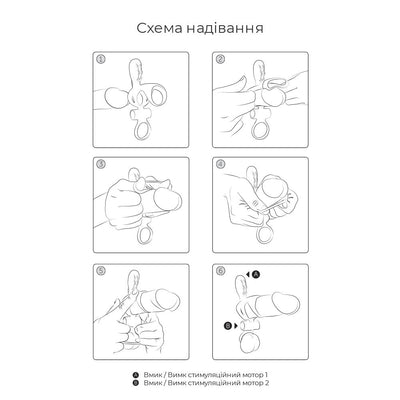 Схема надівання

①

②

③

④

⑤

⑥

A

B

A Вмик / Вимк стимуляційний мотор 1
B Вмик / Вимк стимуляційний мотор 2