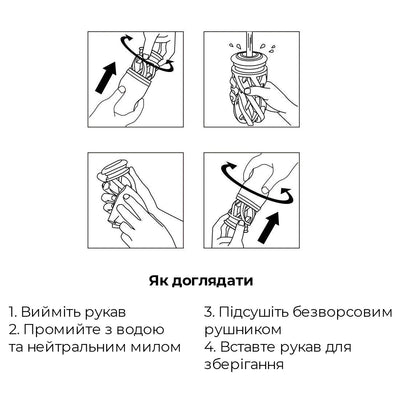 Як доглядати

1. Вийміть рукав
2. Промийте з водою та нейтральним милом

3. Підсушіть безворсовим рушником
4. Вставте рукав для зберігання