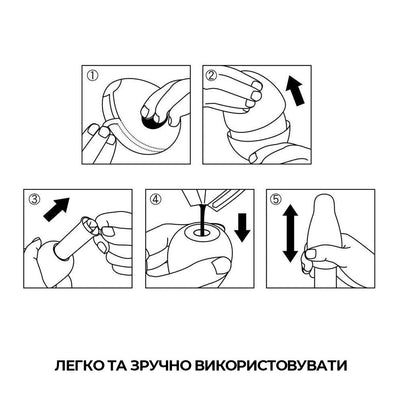 ①

②

③

④

⑤

ЛЕГКО ТА ЗРУЧНО ВИКОРИСТОВУВАТИ