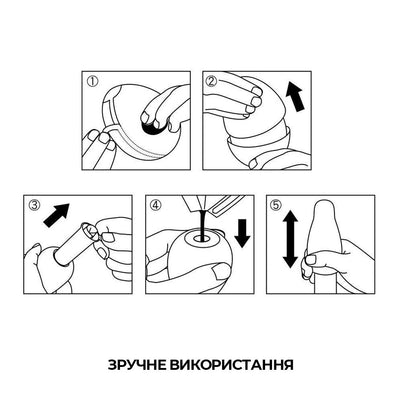 ①

②

③

④

⑤

ЗРУЧНЕ ВИКОРИСТАННЯ