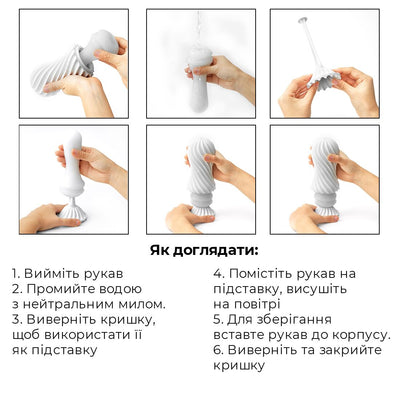 Як доглядати:

1. Вийміть рукав
2. Промийте водою з нейтральним милом.
3. Виверніть кришку, щоб використати її як підставку

4. Помістіть рукав на підставку, висушіть на повітрі
5. Для зберігання вставте рукав до корпусу.
6. Виверніть та закрийте кришку