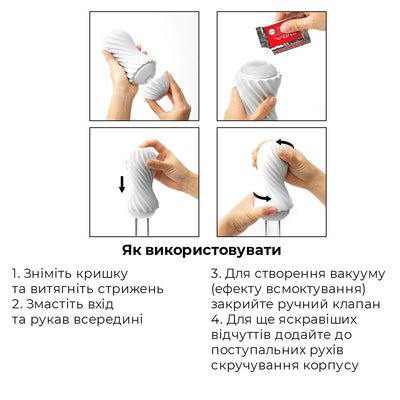 Як використовувати

1. Зніміть кришку та витягніть стрижень
2. Змастіть вхід та рукав всередині

3. Для створення вакууму (ефекту всмоктування) закрийте ручний клапан
4. Для ще яскравіших відчуттів додайте до поступальних рухів скручування корпусу