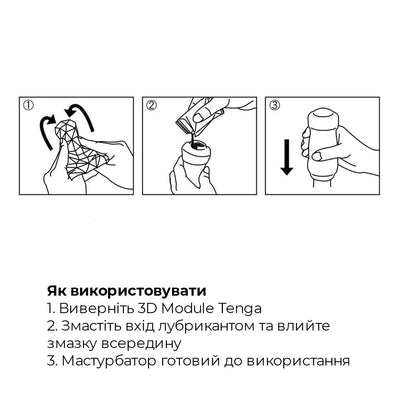 ①

②

③

Як використовувати
1. Виверніть 3D Module Tenga
2. Змастіть вхід лубрикантом та влийте змазку всередину
3. Мастурбатор готовий до використання