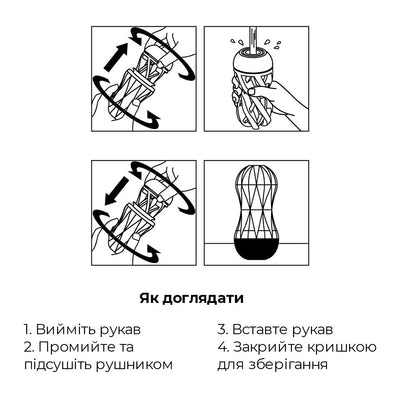 Як доглядати

1. Вийміть рукав
2. Промийте та підсушіть рушником

3. Вставте рукав
4. Закрийте кришкою для зберігання