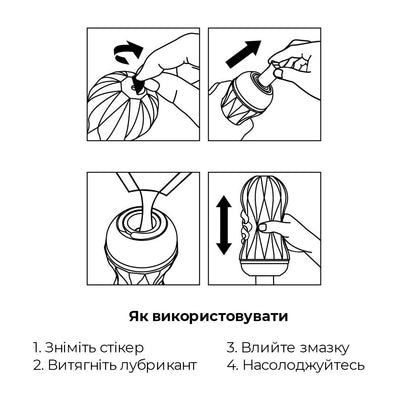 Як використовувати

1. Зніміть стікер
2. Витягніть лубрикант

3. Влийте змазку
4. Насолоджуйтесь