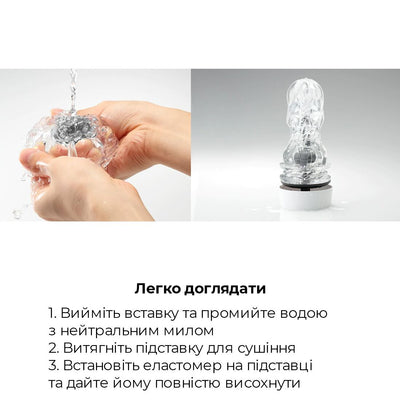 Легко доглядати

1. Вийміть вставку та промийте водою з нейтральним милом
2. Витягніть підставку для сушіння
3. Встановіть еластомер на підставці та дайте йому повністю висохнути