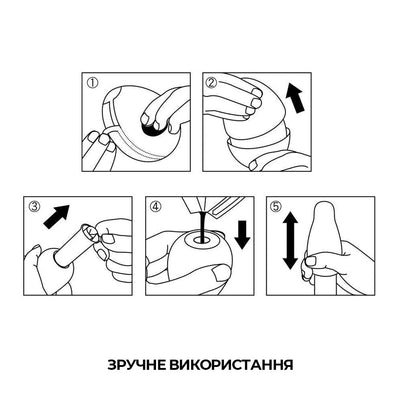 ①

②

③

④

⑤

ЗРУЧНЕ ВИКОРИСТАННЯ