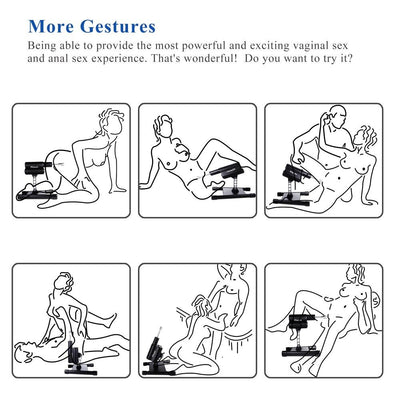 More Gestures

Being able to provide the most powerful and exciting vaginal sex and anal sex experience. That's wonderful! Do you want to try it?