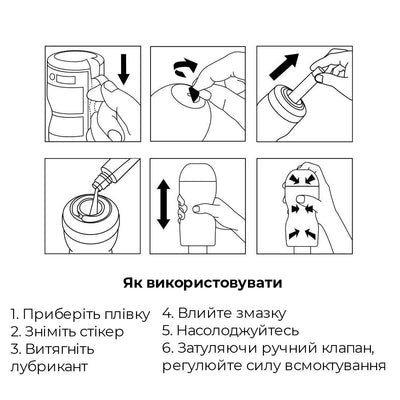 Як використовувати

1. Приберіть плівку
2. Зніміть стікер
3. Витягніть лубрикант

4. Влийте змазку
5. Насолоджуйтесь
6. Затуляючи ручний клапан, регулюйте силу всмоктування