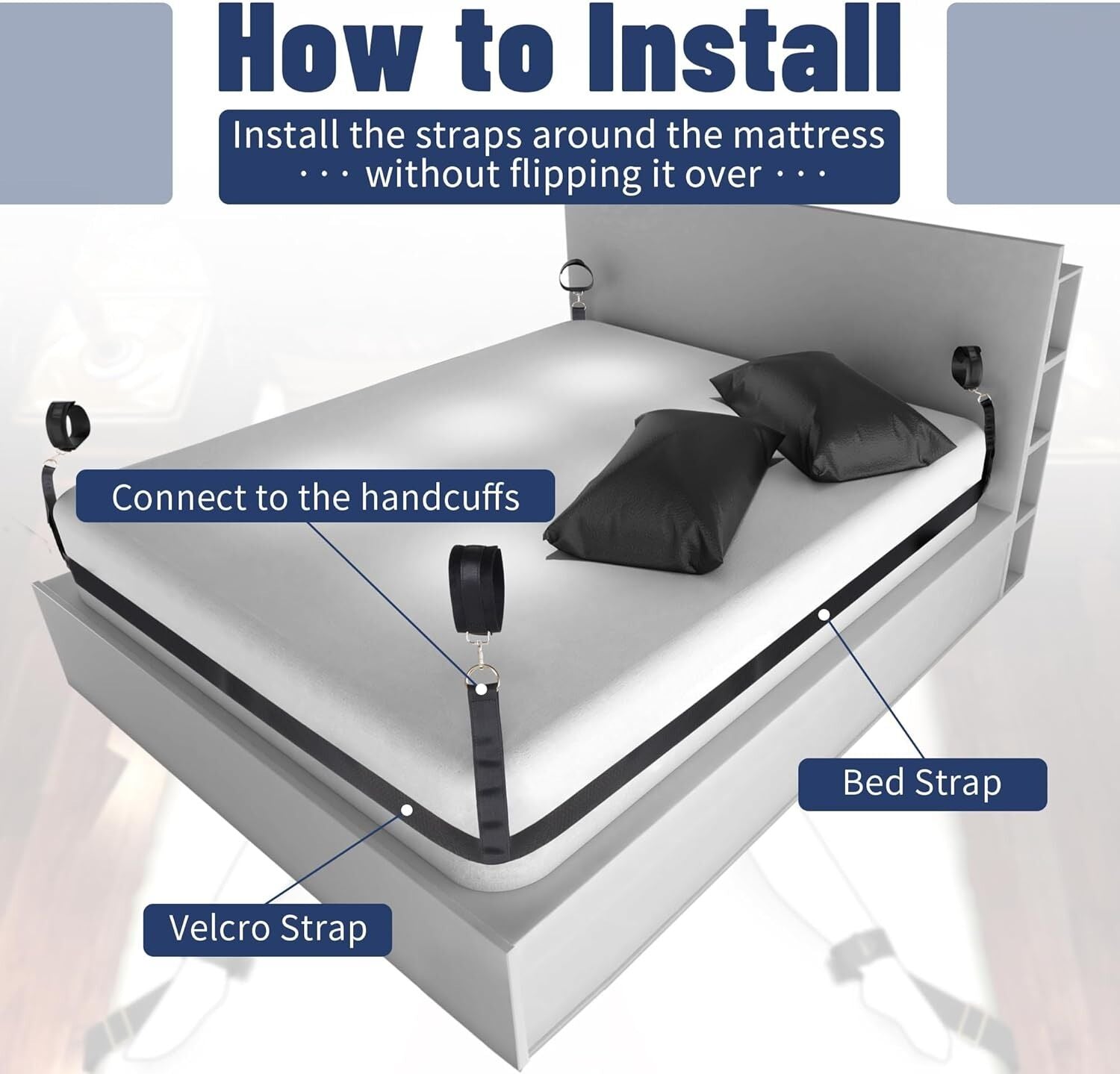 How to Install

Install the straps around the mattress ··· without flipping it over ···

Connect to the handcuffs

Bed Strap

Velcro Strap